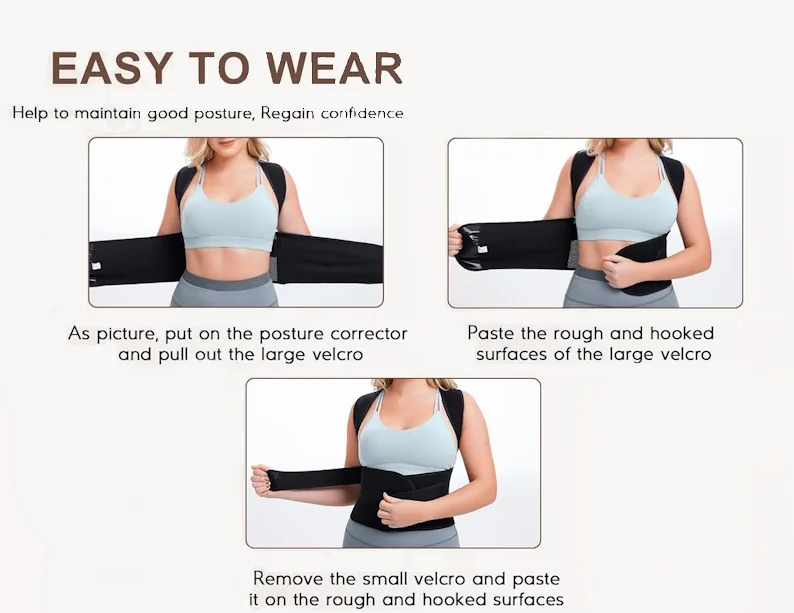 EASY TO WEAR

Help to maintain good posture, Regain confidence

As picture, put on the posture corrector and pull out the large velcro

Paste the rough and hooked surfaces of the large velcro

Remove the small velcro and paste it on the rough and hooked surfaces